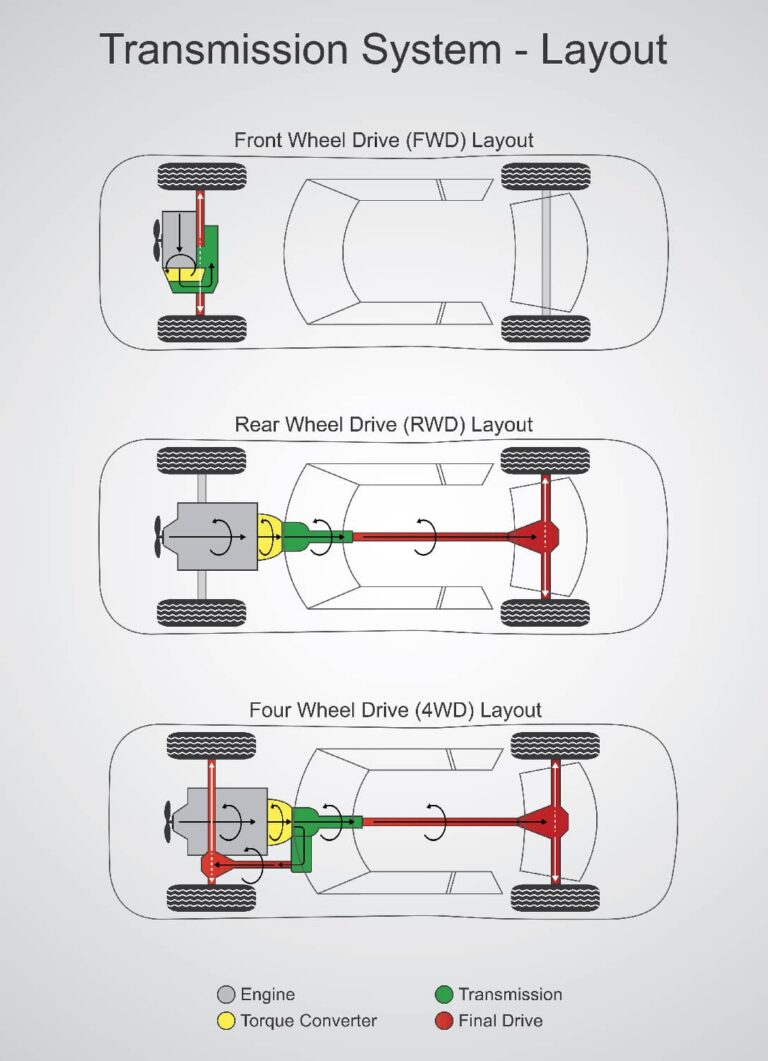 Transmission System - Layout

Front Wheel Drive (FWD) Layout

Rear Wheel Drive (RWD) Layout

Four Wheel Drive (4WD) Layout

Engine
Torque Converter
Transmission
Final Drive